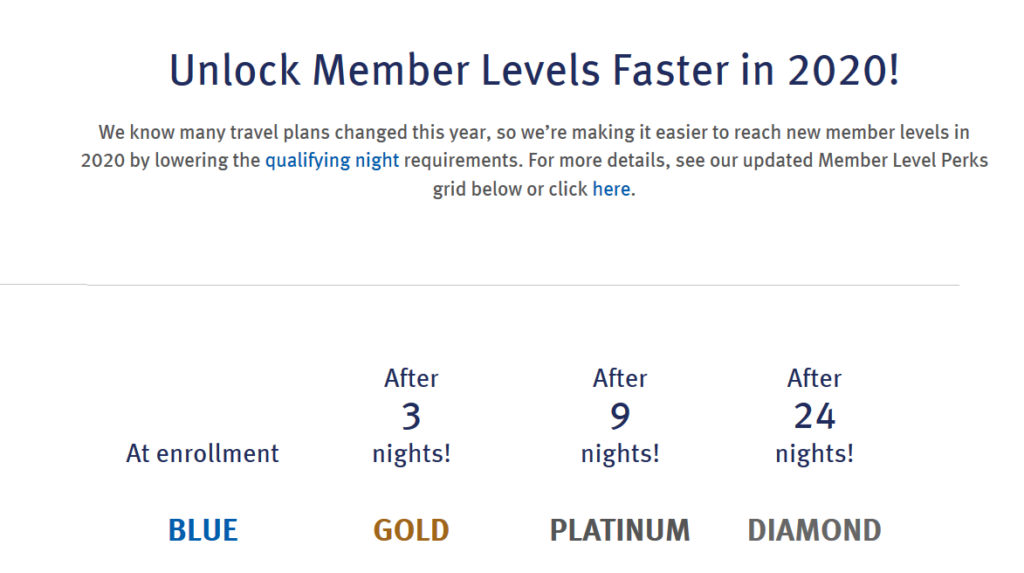 Unlock Member Levels Faster in 2020!

We know many travel plans changed this year, so we're making it easier to reach new member levels in 2020 by lowering the qualifying night requirements. For more details, see our updated Member Level Perks grid below or click here.

| At enrollment | After 3 nights! | After 9 nights! | After 24 nights! |
|---|---|---|---|
| BLUE | GOLD | PLATINUM | DIAMOND |